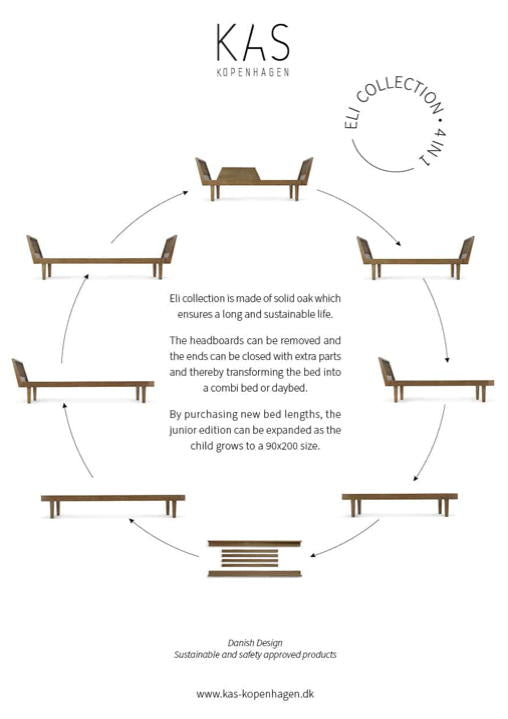 KAS
KOPENHAGEN

ELI COLLECTION • 4 IN 1

Eli collection is made of solid oak which ensures a long and sustainable life.

The headboards can be removed and the ends can be closed with extra parts and thereby transforming the bed into a combi bed or daybed.

By purchasing new bed lengths, the junior edition can be expanded as the child grows to a 90x200 size.

Danish Design
Sustainable and safety approved products

www.kas-kopenhagen.dk